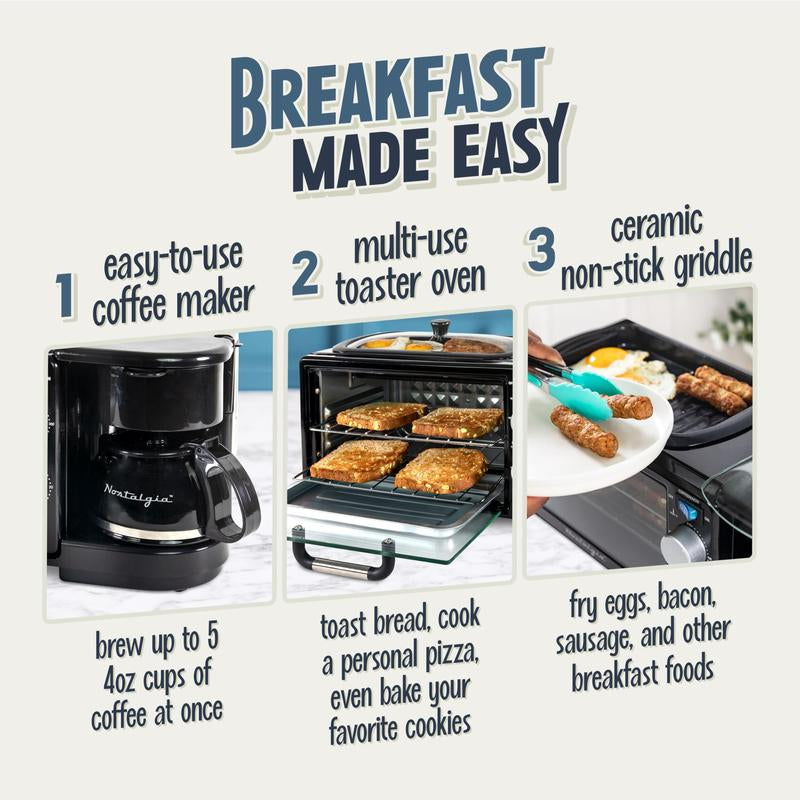 BREAKFAST MADE EASY

1 easy-to-use coffee maker

Nostalgia

brew up to 5 4oz cups of coffee at once

2 multi-use toaster oven

toast bread, cook a personal pizza, even bake your favorite cookies

3 ceramic non-stick griddle

fry eggs, bacon, sausage, and other breakfast foods